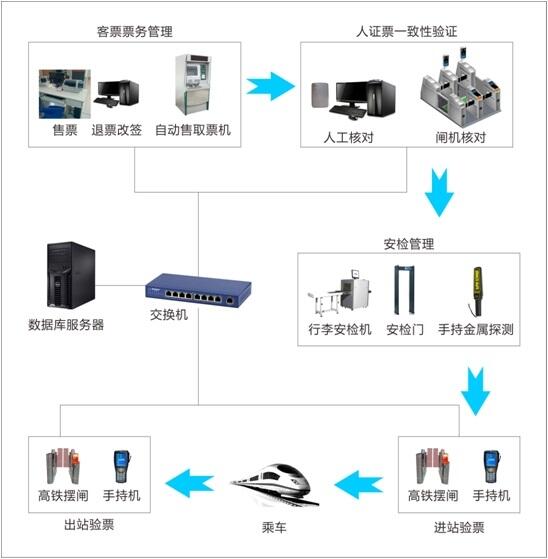 客票票务管理

售票 退票改签 自动售取票机

人证票一致性验证

人工核对 闸机核对

安检管理

行李安检机 安检门 手持金属探测

数据库服务器

交换机

高铁摆闸 手持机

出站验票

乘车

高铁摆闸 手持机

进站验票