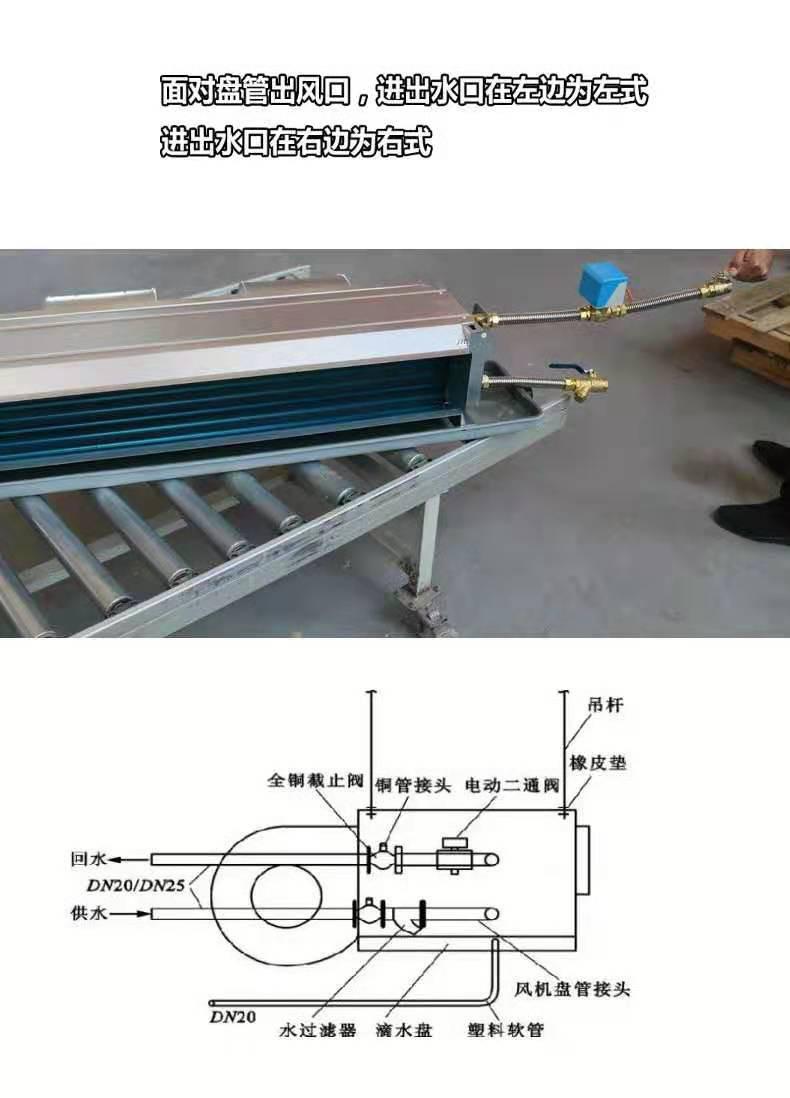 面对盘管出风口，进出水口在左边为左式
进出水口在右边为右式

吊杆
橡皮垫
全铜截止阀
铜管接头
电动二通阀
回水
DN20/DN25
供水
风机盘管接头
DN20
水过滤器
滴水盘
塑料软管